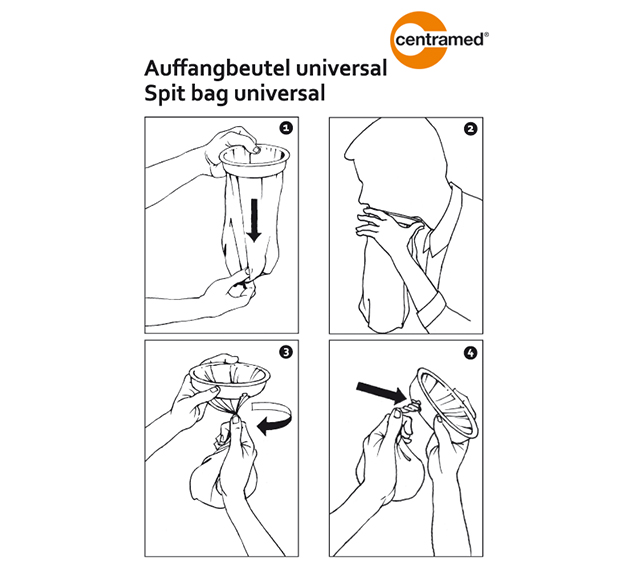 centramed®

Auffangbeutel universal
Spit bag universal

1

2

3

4