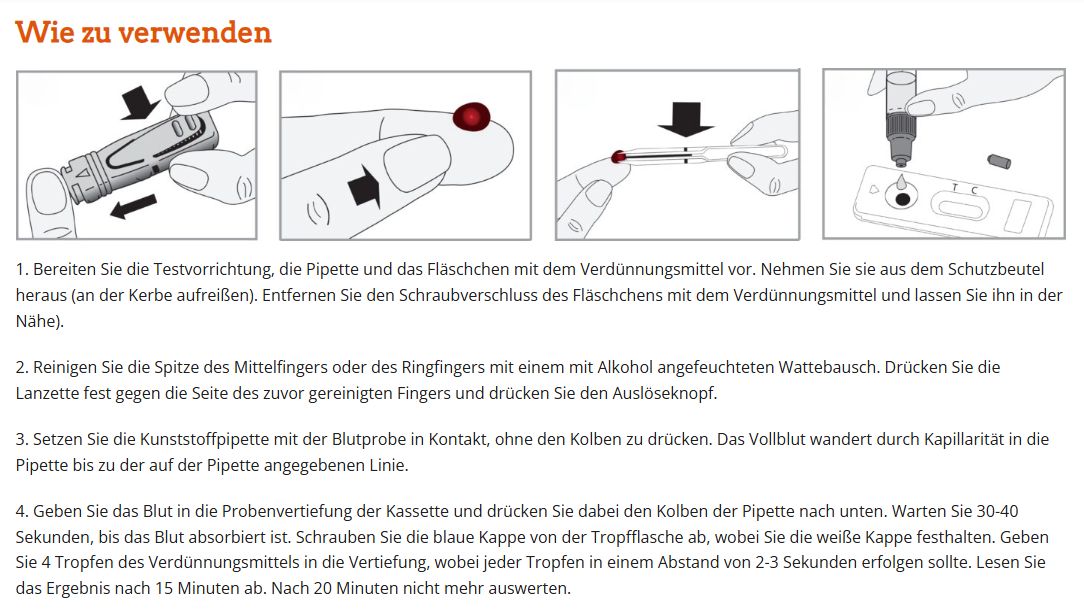 Wie zu verwenden

T C

1. Bereiten Sie die Testvorrichtung, die Pipette und das Fläschchen mit dem Verdünnungsmittel vor. Nehmen Sie sie aus dem Schutzbeutel heraus (an der Kerbe aufreißen). Entfernen Sie den Schraubverschluss des Fläschchens mit dem Verdünnungsmittel und lassen Sie ihn in der Nähe).

2. Reinigen Sie die Spitze des Mittelfingers oder des Ringfingers mit einem mit Alkohol angefeuchteten Wattebausch. Drücken Sie die Lanzette fest gegen die Seite des zuvor gereinigten Fingers und drücken Sie den Auslöseknopf.

3. Setzen Sie die Kunststoffpipette mit der Blutprobe in Kontakt, ohne den Kolben zu drücken. Das Vollblut wandert durch Kapillarität in die Pipette bis zu der auf der Pipette angegebenen Linie.

4. Geben Sie das Blut in die Probenvertiefung der Kassette und drücken Sie dabei den Kolben der Pipette nach unten. Warten Sie 30-40 Sekunden, bis das Blut absorbiert ist. Schrauben Sie die blaue Kappe von der Tropfflasche ab, wobei Sie die weiße Kappe festhalten. Geben Sie 4 Tropfen des Verdünnungsmittels in die Vertiefung, wobei jeder Tropfen in einem Abstand von 2-3 Sekunden erfolgen sollte. Lesen Sie das Ergebnis nach 15 Minuten ab. Nach 20 Minuten nicht mehr auswerten.